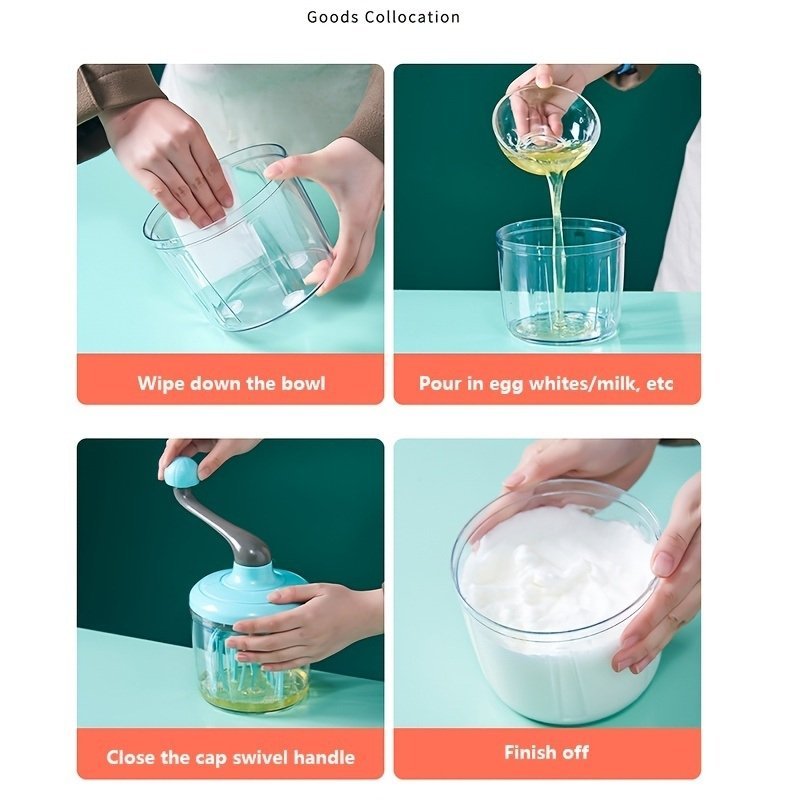 Goods Collocation

Wipe down the bowl

Pour in egg whites/milk, etc

Close the cap swivel handle

Finish off